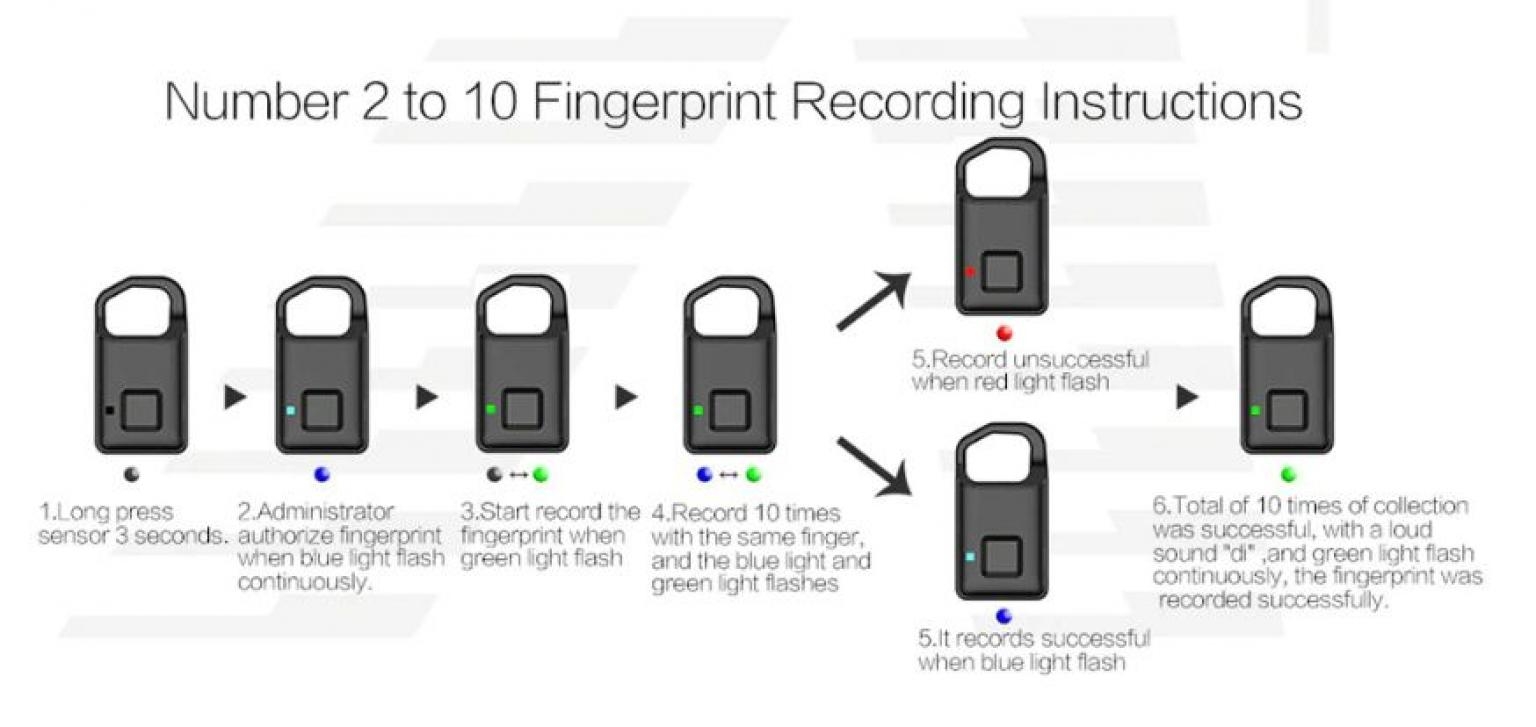 Number 2 to 10 Fingerprint Recording Instructions

1.Long press sensor 3 seconds.

2.Administrator authorize fingerprint when blue light flash continuously.

3.Start record the fingerprint when green light flash

4.Record 10 times with the same finger, and the blue light and green light flashes

5.Record unsuccessful when red light flash

5.It records successful when blue light flash

6.Total of 10 times of collection was successful, with a loud sound "di" ,and green light flash continuously, the fingerprint was recorded successfully.